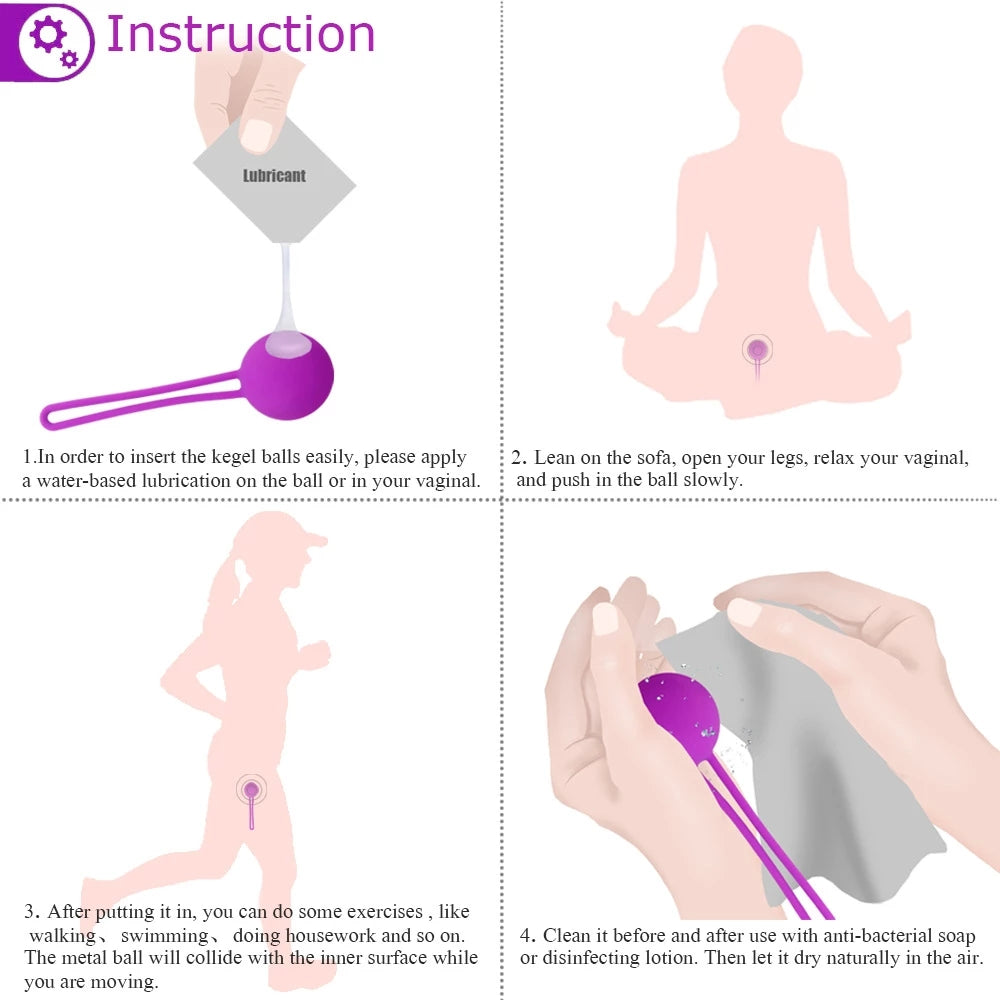 Instruction

Lubricant

1.In order to insert the kegel balls easily, please apply a water-based lubrication on the ball or in your vaginal.

2. Lean on the sofa, open your legs, relax your vaginal, and push in the ball slowly.

3. After putting it in, you can do some exercises , like walking、 swimming、 doing housework and so on. The metal ball will collide with the inner surface while you are moving.

4. Clean it before and after use with anti-bacterial soap or disinfecting lotion. Then let it dry naturally in the air.