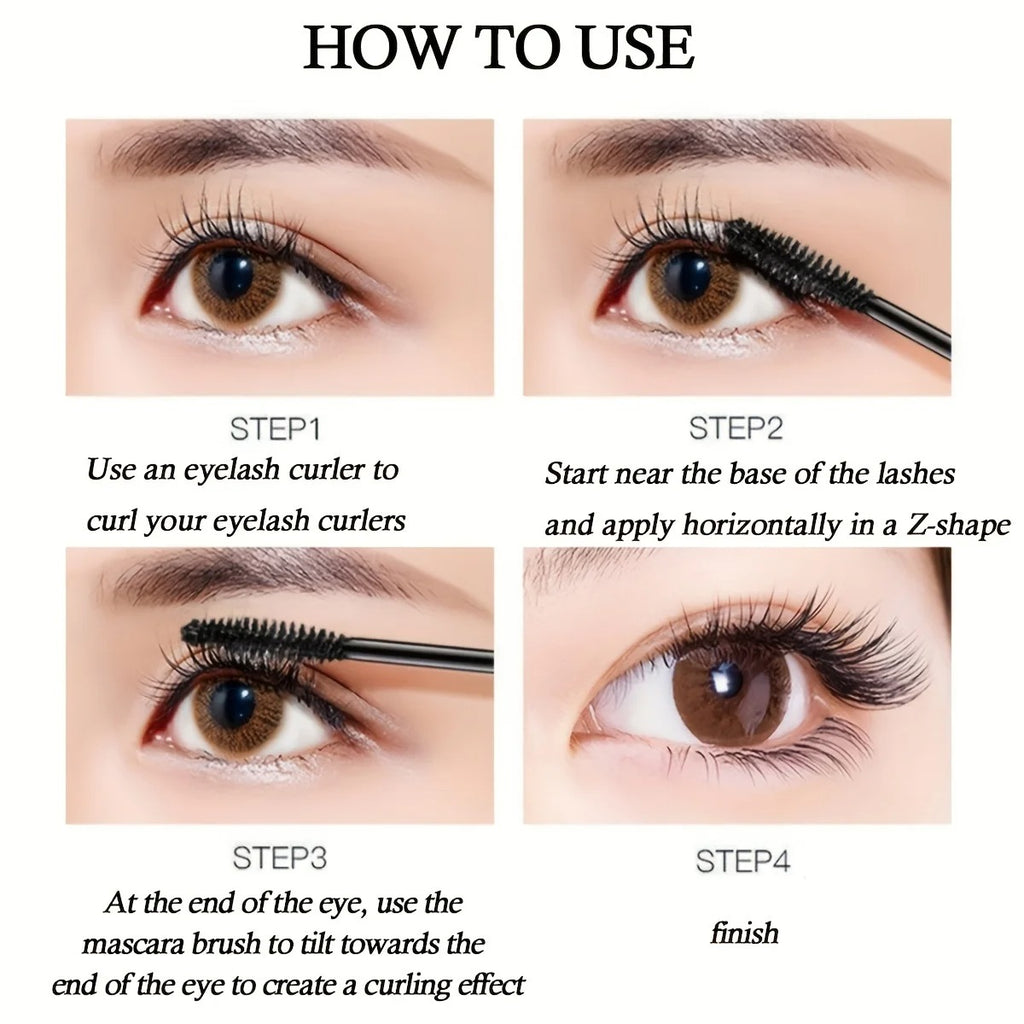 HOW TO USE

STEP1
Use an eyelash curler to curl your eyelash curlers

STEP2
Start near the base of the lashes and apply horizontally in a Z-shape

STEP3
At the end of the eye, use the mascara brush to tilt towards the end of the eye to create a curling effect

STEP4
finish