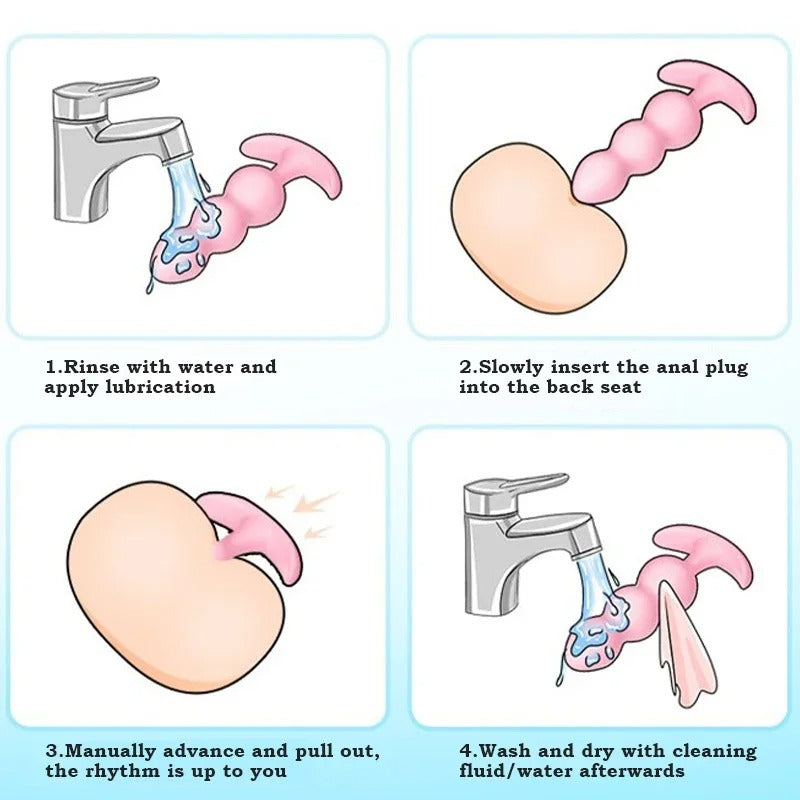 1.Rinse with water and apply lubrication

2.Slowly insert the anal plug into the back seat

3.Manually advance and pull out, the rhythm is up to you

4.Wash and dry with cleaning fluid/water afterwards