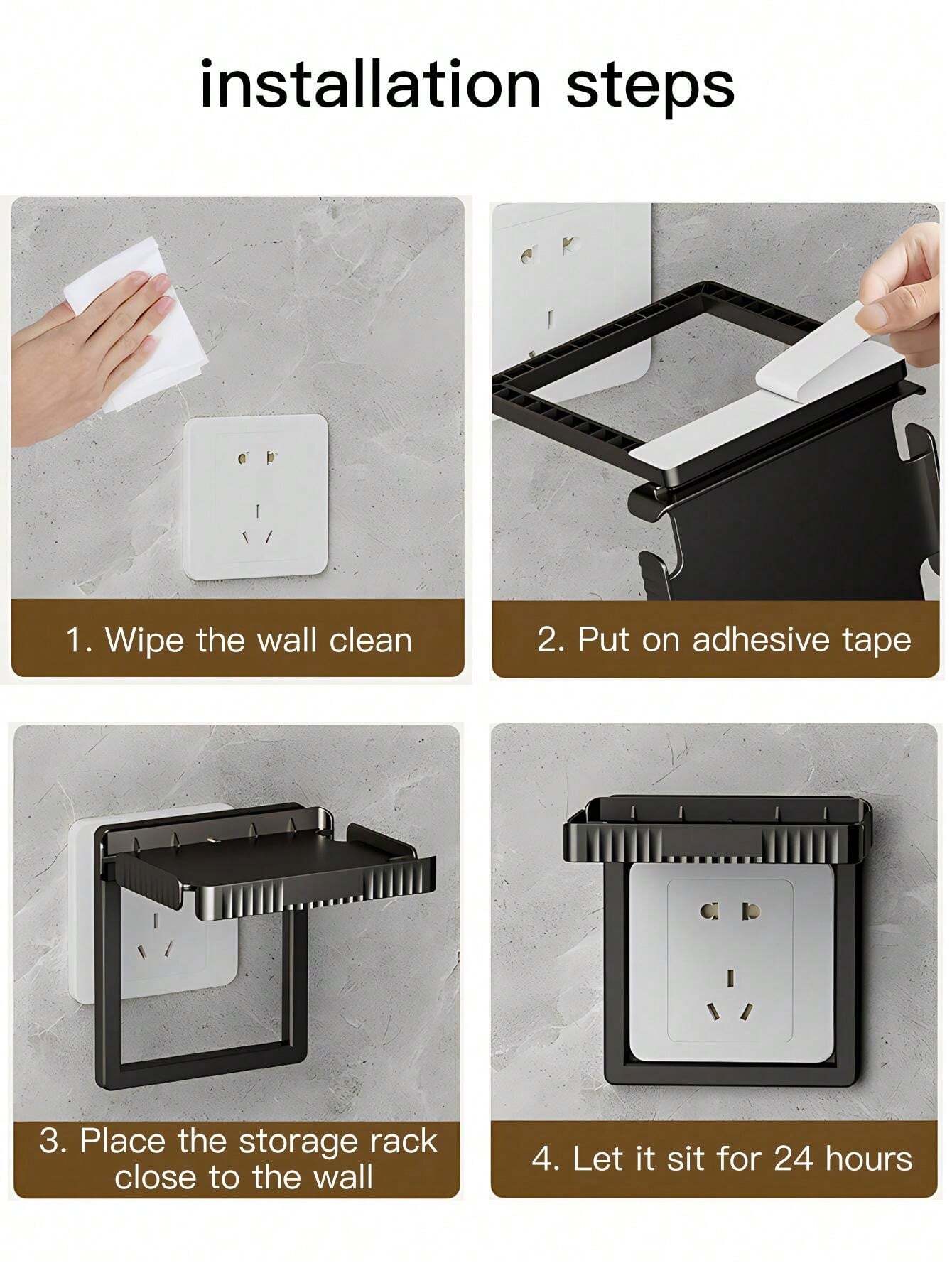 installation steps

1. Wipe the wall clean

2. Put on adhesive tape

3. Place the storage rack close to the wall

4. Let it sit for 24 hours