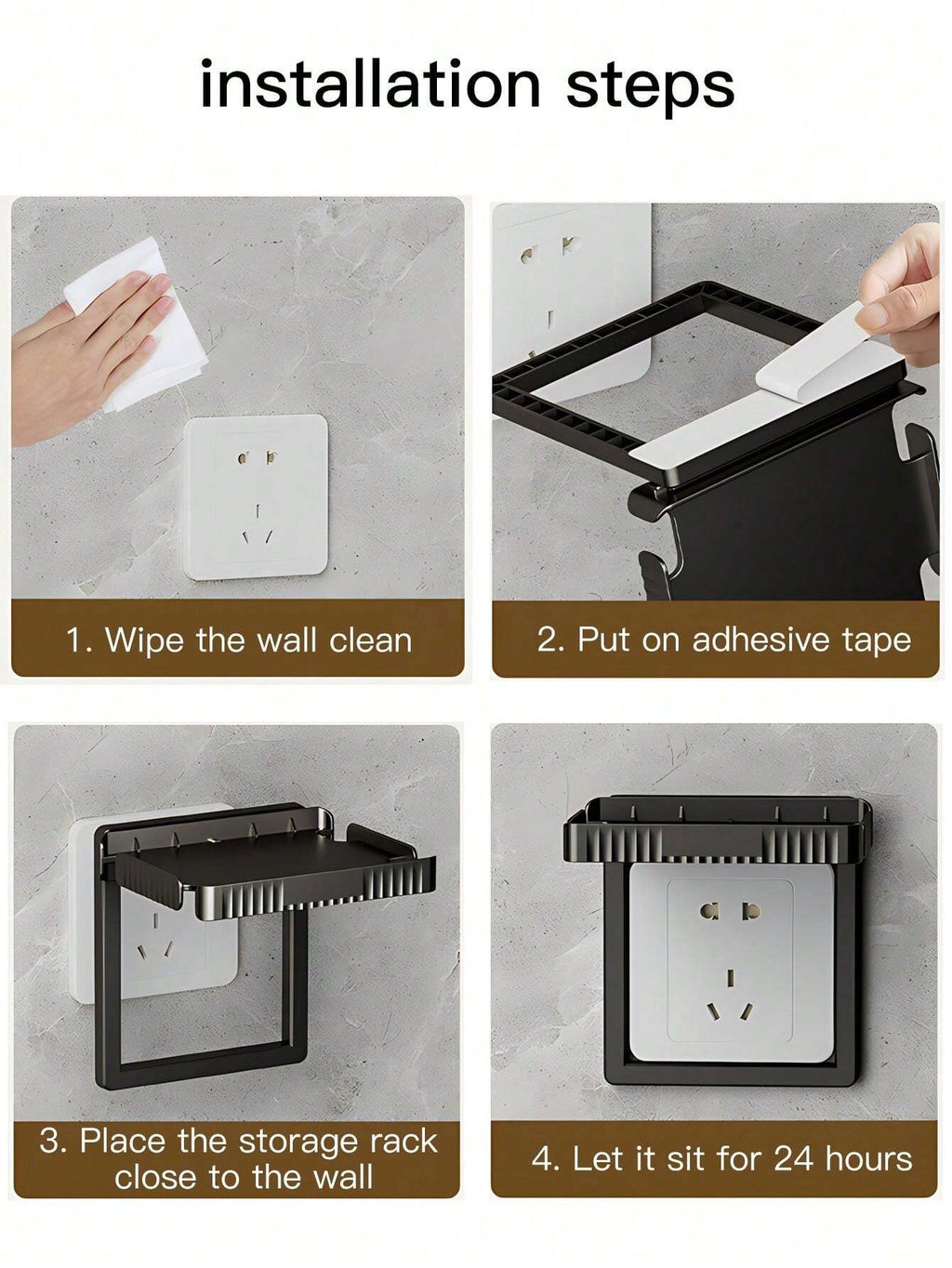 installation steps

1. Wipe the wall clean

2. Put on adhesive tape

3. Place the storage rack close to the wall

4. Let it sit for 24 hours