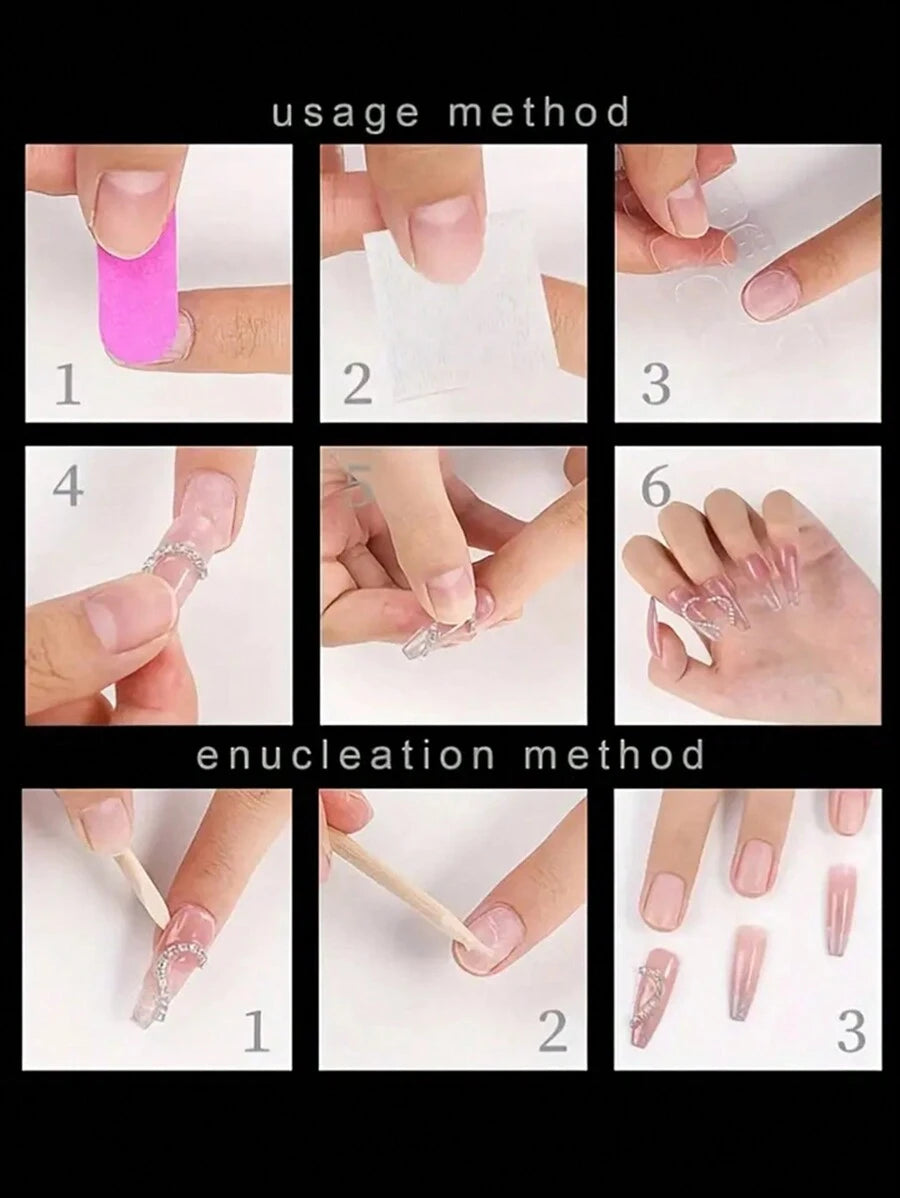 usage method

1

2

3

4

5

6

enucleation method

1

2

3