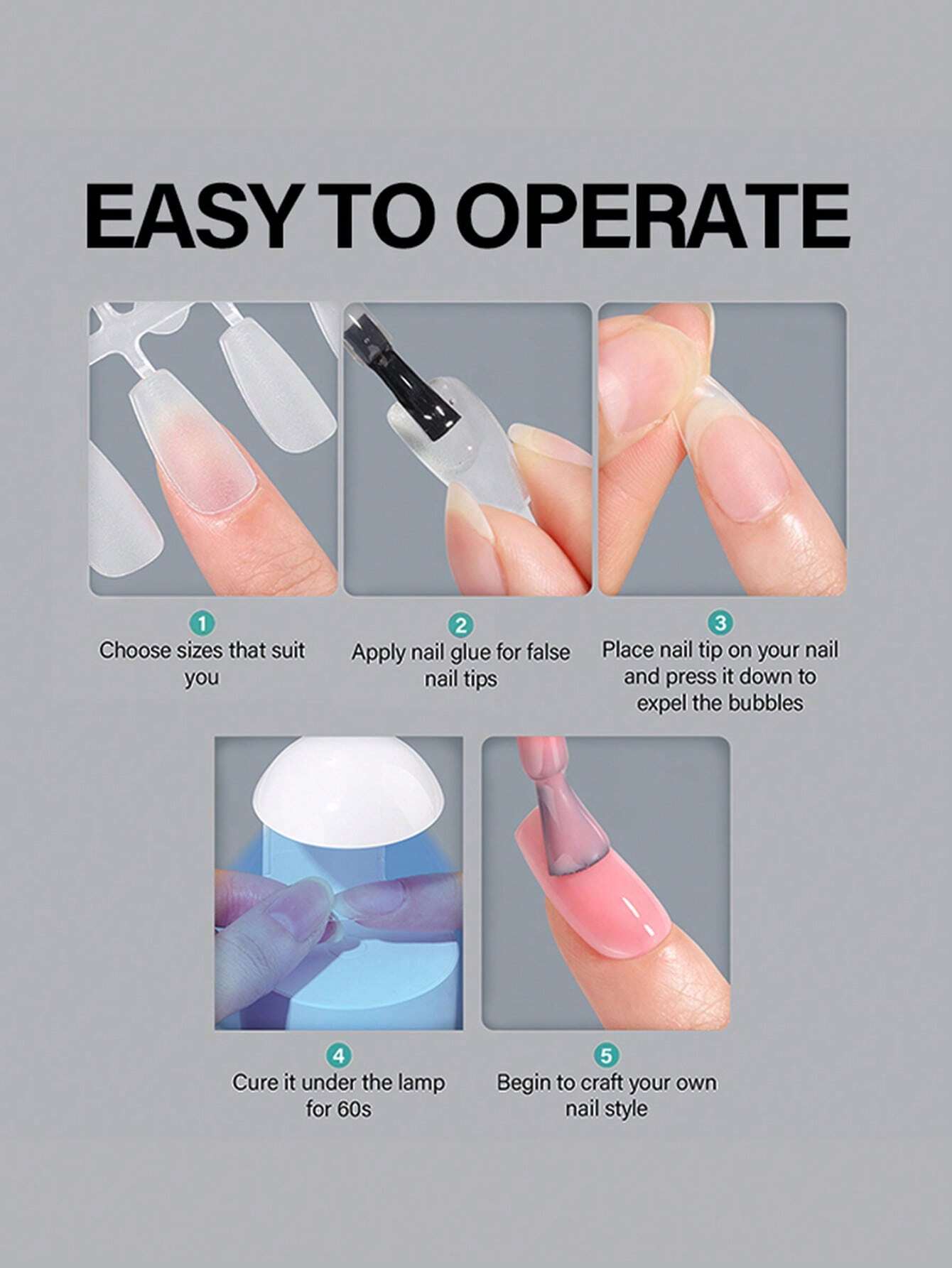 EASY TO OPERATE

1
Choose sizes that suit you

2
Apply nail glue for false nail tips

3
Place nail tip on your nail and press it down to expel the bubbles

4
Cure it under the lamp for 60s

5
Begin to craft your own nail style