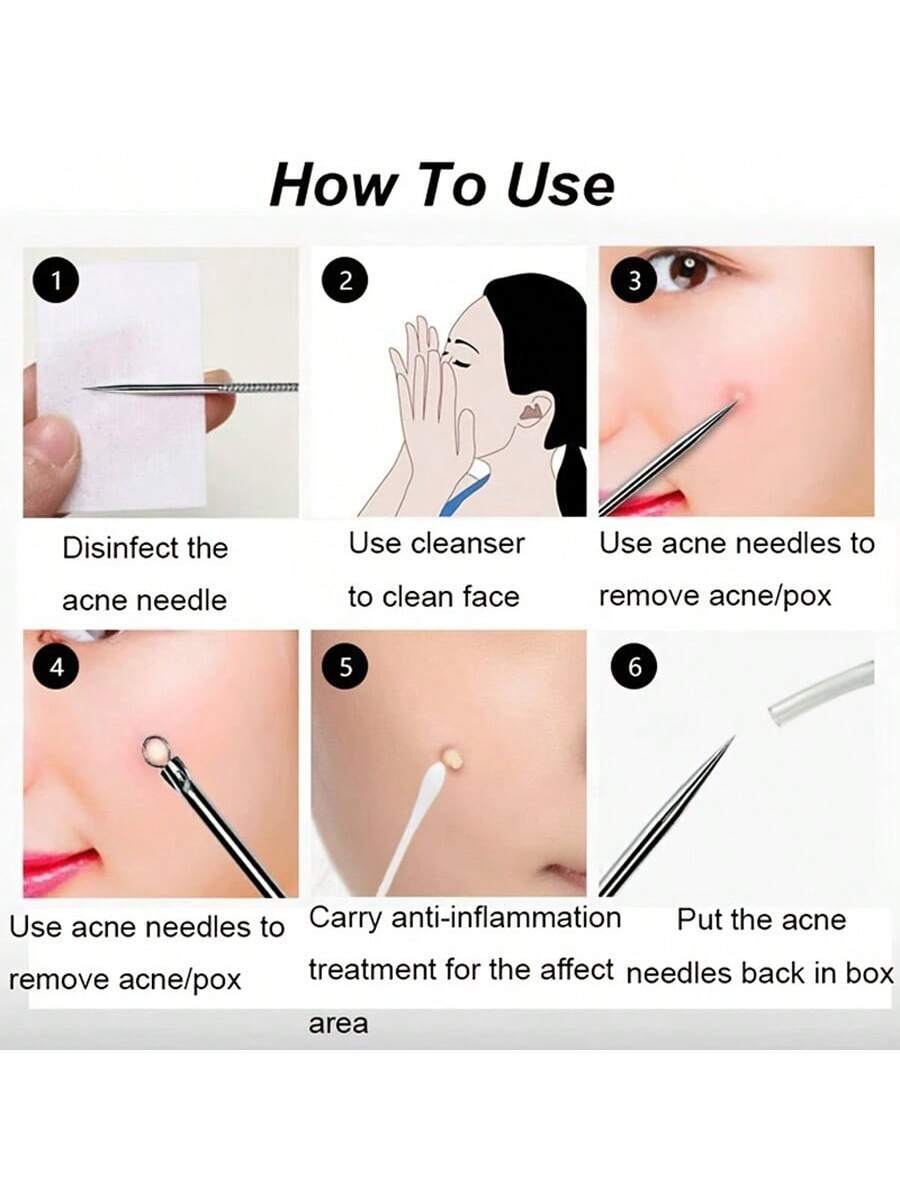 How To Use

1

Disinfect the acne needle

2

Use cleanser to clean face

3

Use acne needles to remove acne/pox

4

Use acne needles to remove acne/pox

5

Carry anti-inflammation treatment for the affect area

6

Put the acne needles back in box