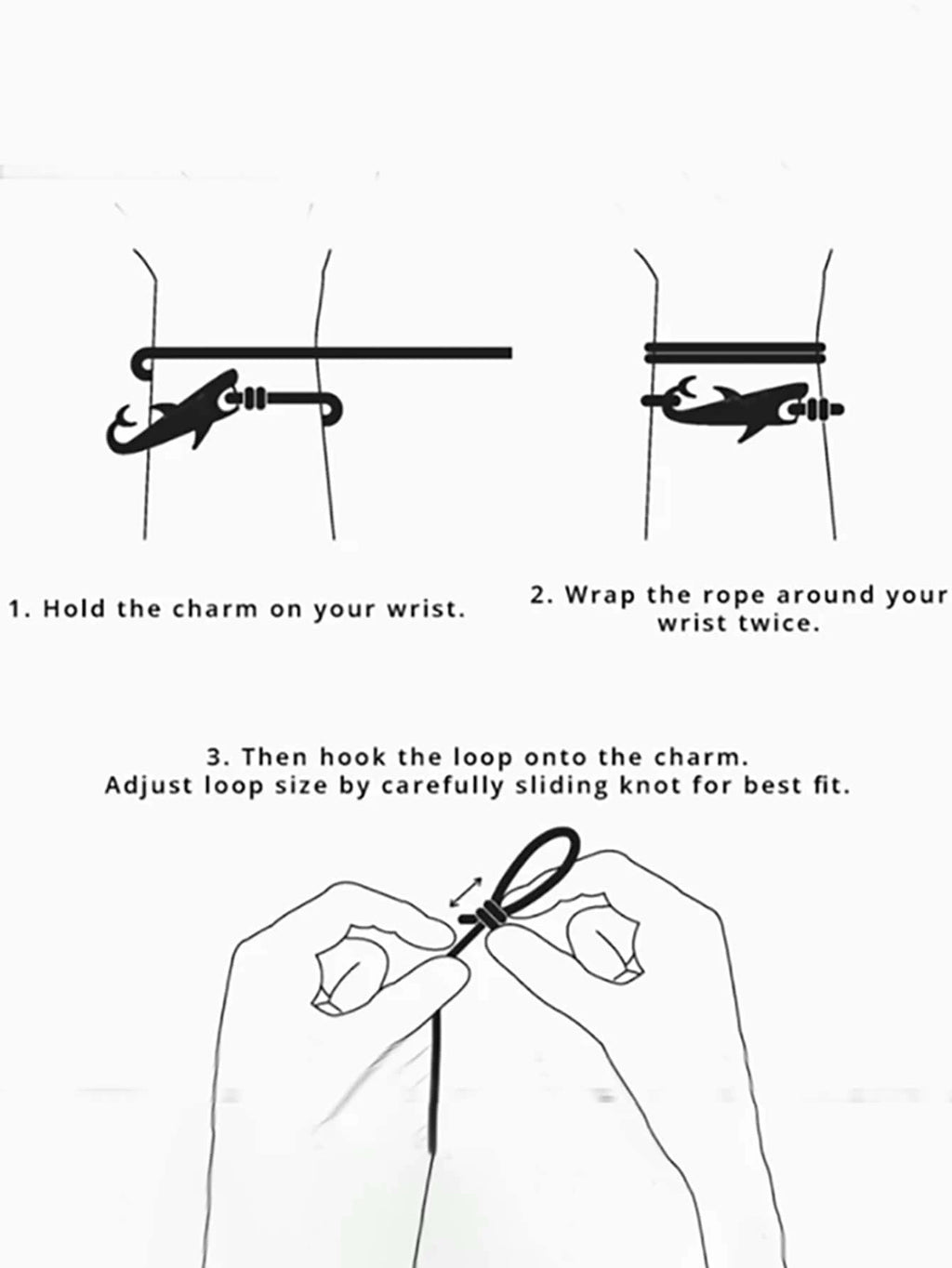 1. Hold the charm on your wrist.

2. Wrap the rope around your wrist twice.

3. Then hook the loop onto the charm.
Adjust loop size by carefully sliding knot for best fit.