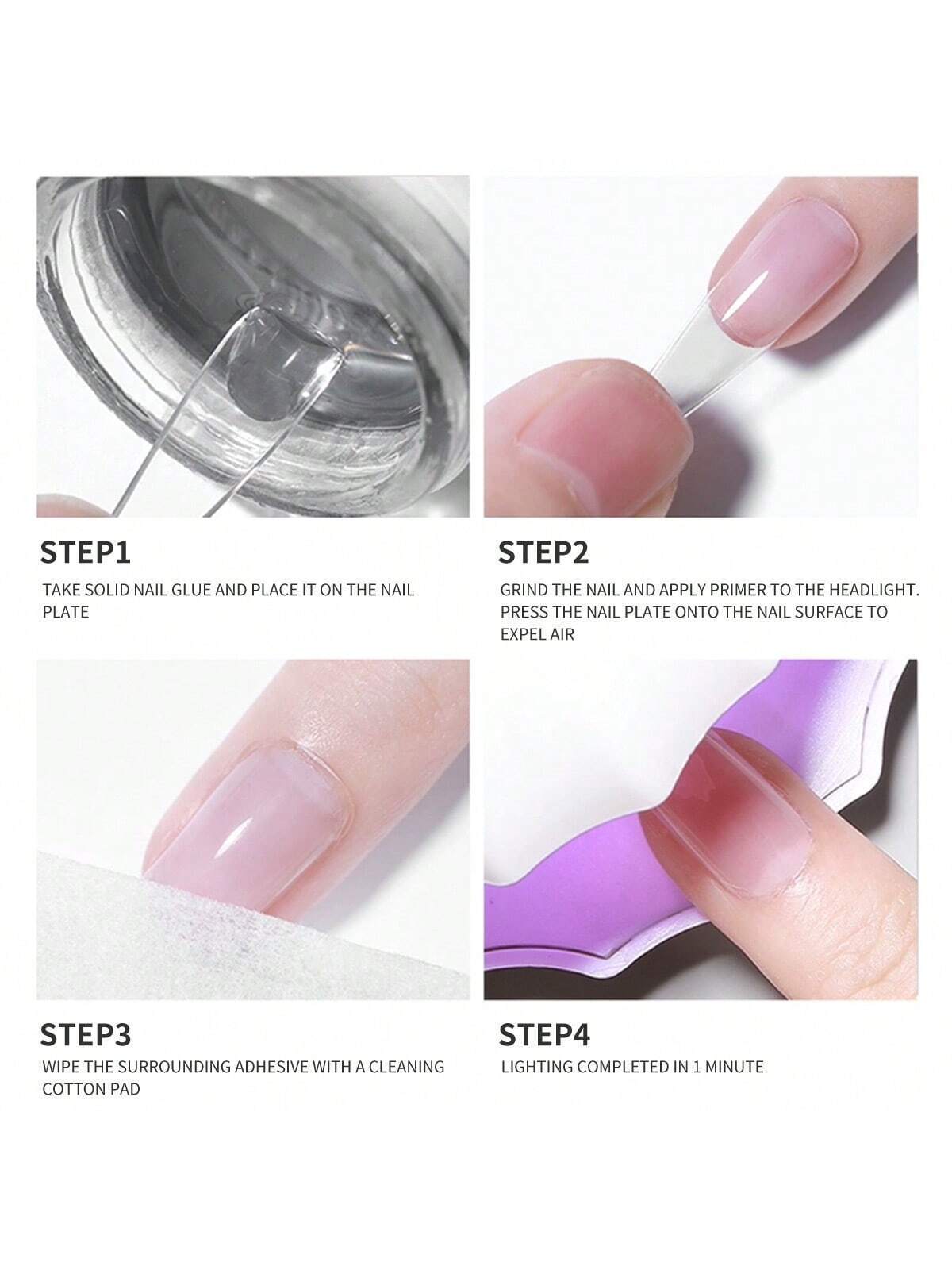 STEP1
TAKE SOLID NAIL GLUE AND PLACE IT ON THE NAIL PLATE

STEP2
GRIND THE NAIL AND APPLY PRIMER TO THE HEADLIGHT. PRESS THE NAIL PLATE ONTO THE NAIL SURFACE TO EXPEL AIR

STEP3
WIPE THE SURROUNDING ADHESIVE WITH A CLEANING COTTON PAD

STEP4
LIGHTING COMPLETED IN 1 MINUTE