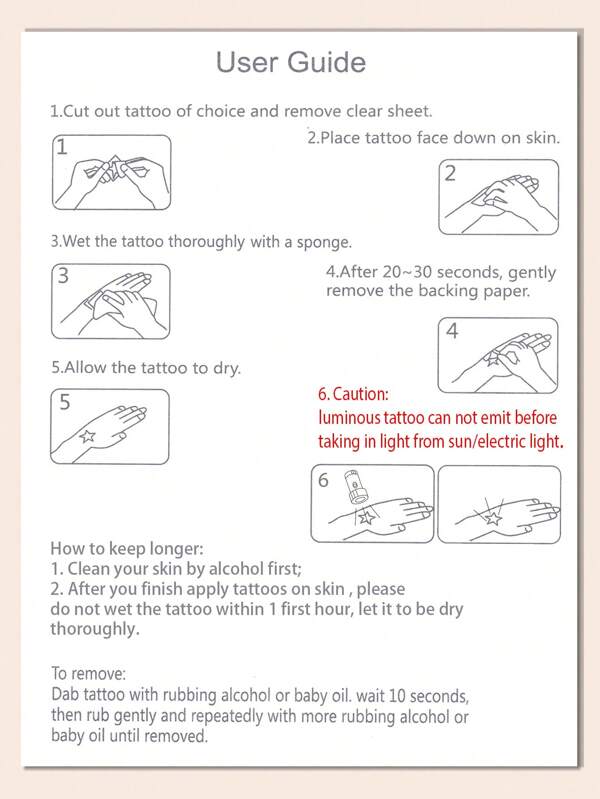 User Guide

1.Cut out tattoo of choice and remove clear sheet.

1

2.Place tattoo face down on skin.

2

3.Wet the tattoo thoroughly with a sponge.

3

4.After 20~30 seconds, gently remove the backing paper.

4

5.Allow the tattoo to dry.

5

6. Caution:
luminous tattoo can not emit before taking in light from sun/electric light.

6

How to keep longer:
1. Clean your skin by alcohol first;
2. After you finish apply tattoos on skin , please do not wet the tattoo within 1 first hour, let it to be dry thoroughly.

To remove:
Dab tattoo with rubbing alcohol or baby oil. wait 10 seconds, then rub gently and repeatedly with more rubbing alcohol or baby oil until removed.