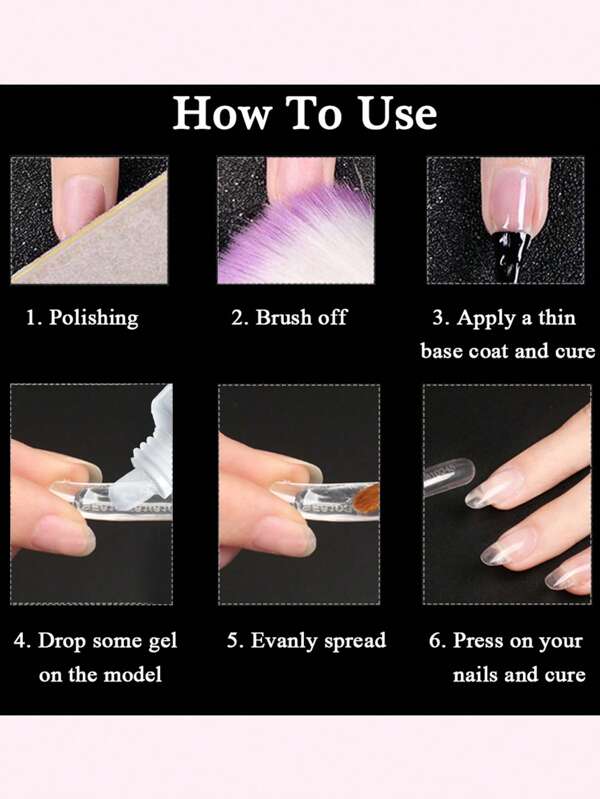 How To Use

1. Polishing

2. Brush off

3. Apply a thin base coat and cure

4. Drop some gel on the model

5. Evanly spread

6. Press on your nails and cure