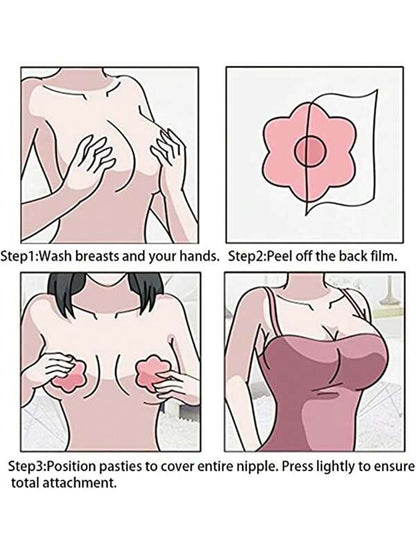 Step1:Wash breasts and your hands.

Step2:Peel off the back film.

Step3:Position pasties to cover entire nipple. Press lightly to ensure total attachment.