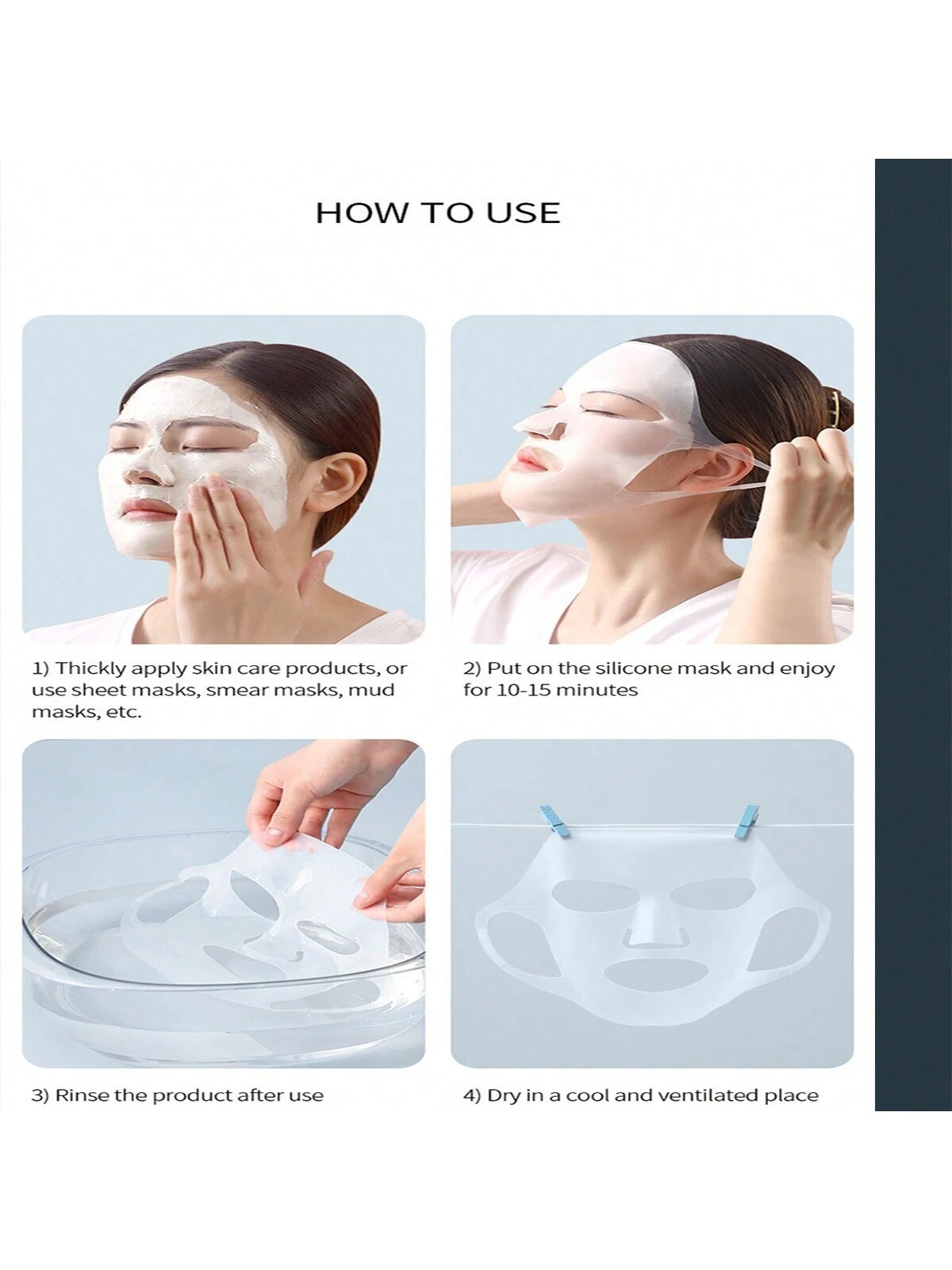 HOW TO USE

1) Thickly apply skin care products, or use sheet masks, smear masks, mud masks, etc.

2) Put on the silicone mask and enjoy for 10-15 minutes

3) Rinse the product after use

4) Dry in a cool and ventilated place