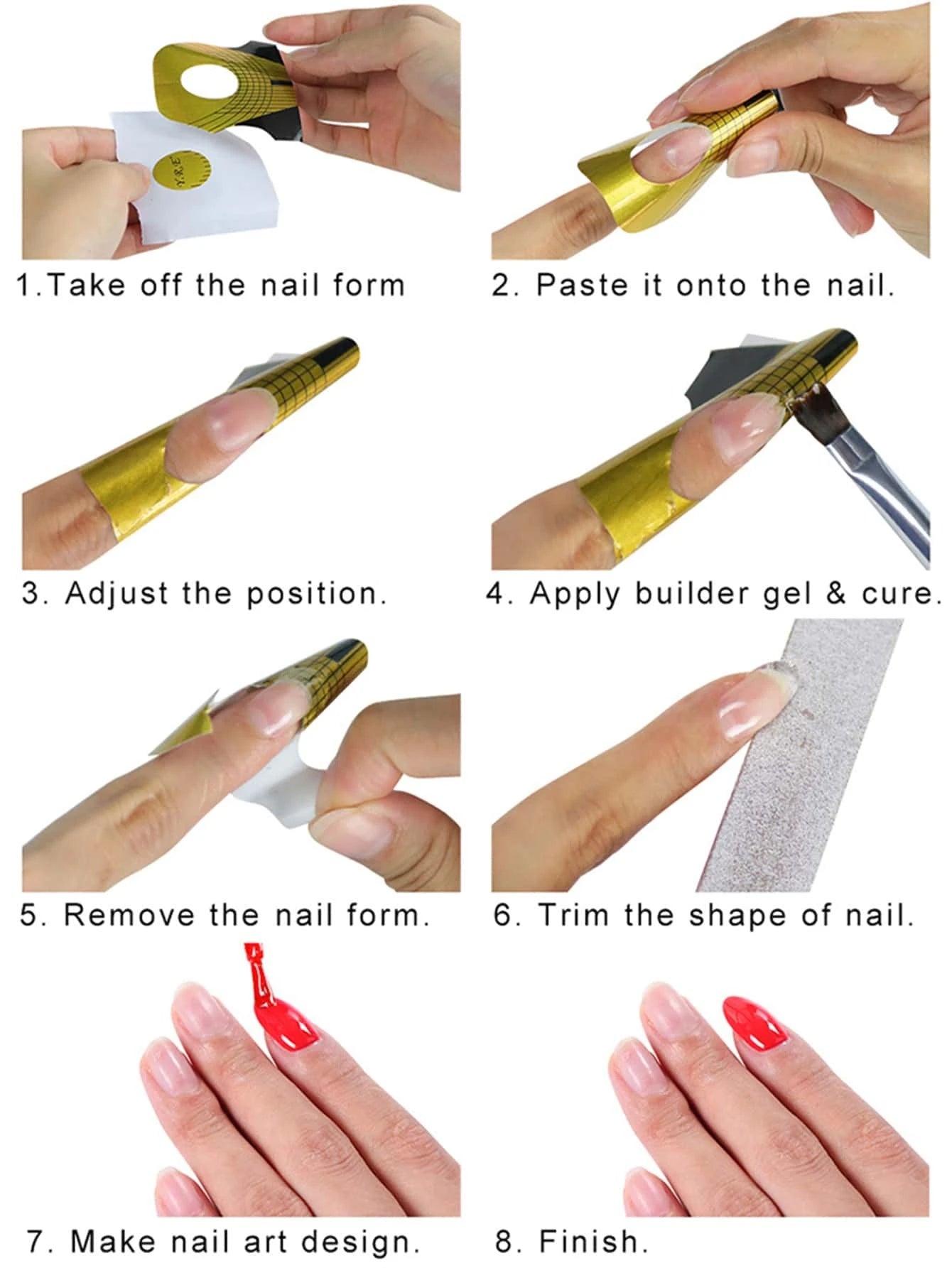 Y.R.E

1.Take off the nail form

2. Paste it onto the nail.

3. Adjust the position.

4. Apply builder gel & cure.

5. Remove the nail form.

6. Trim the shape of nail.

7. Make nail art design.

8. Finish.