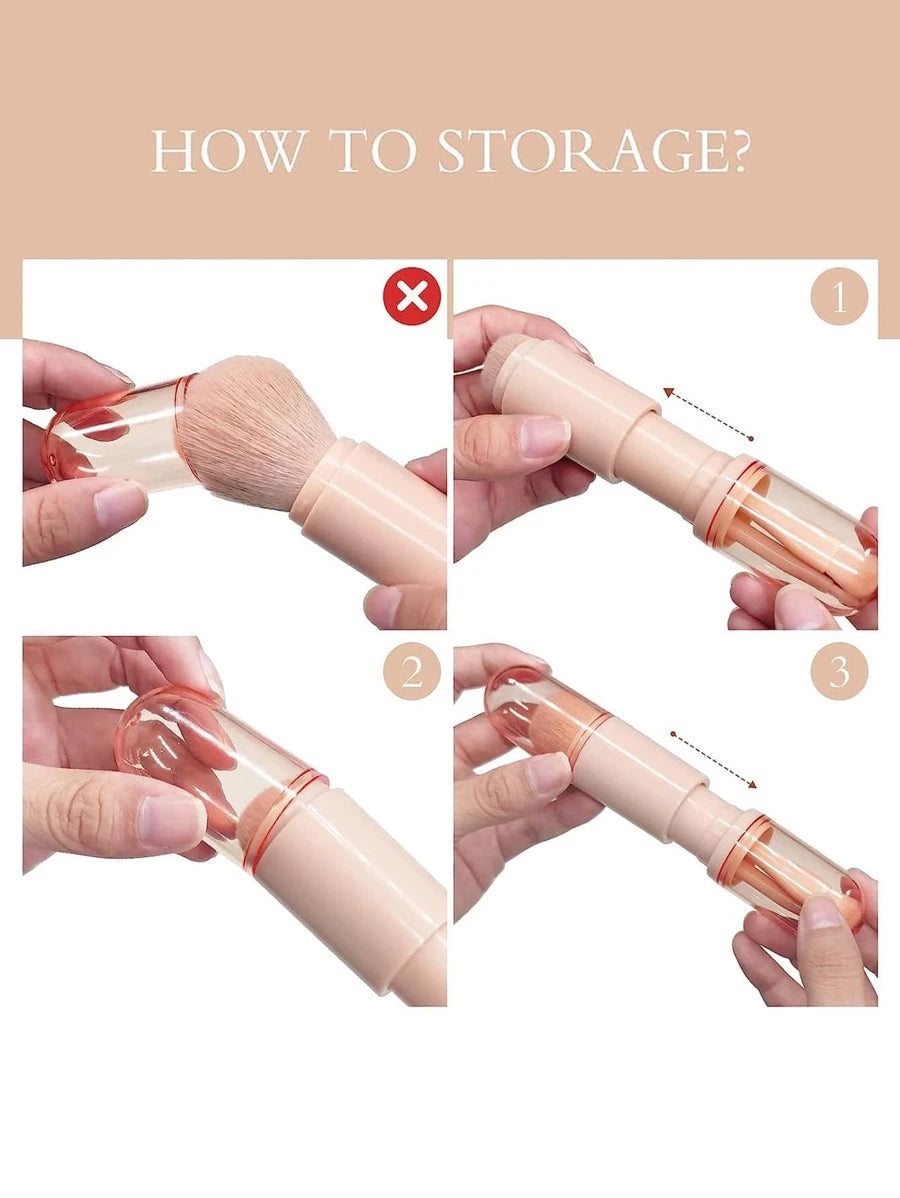 HOW TO STORAGE?

1

2

3