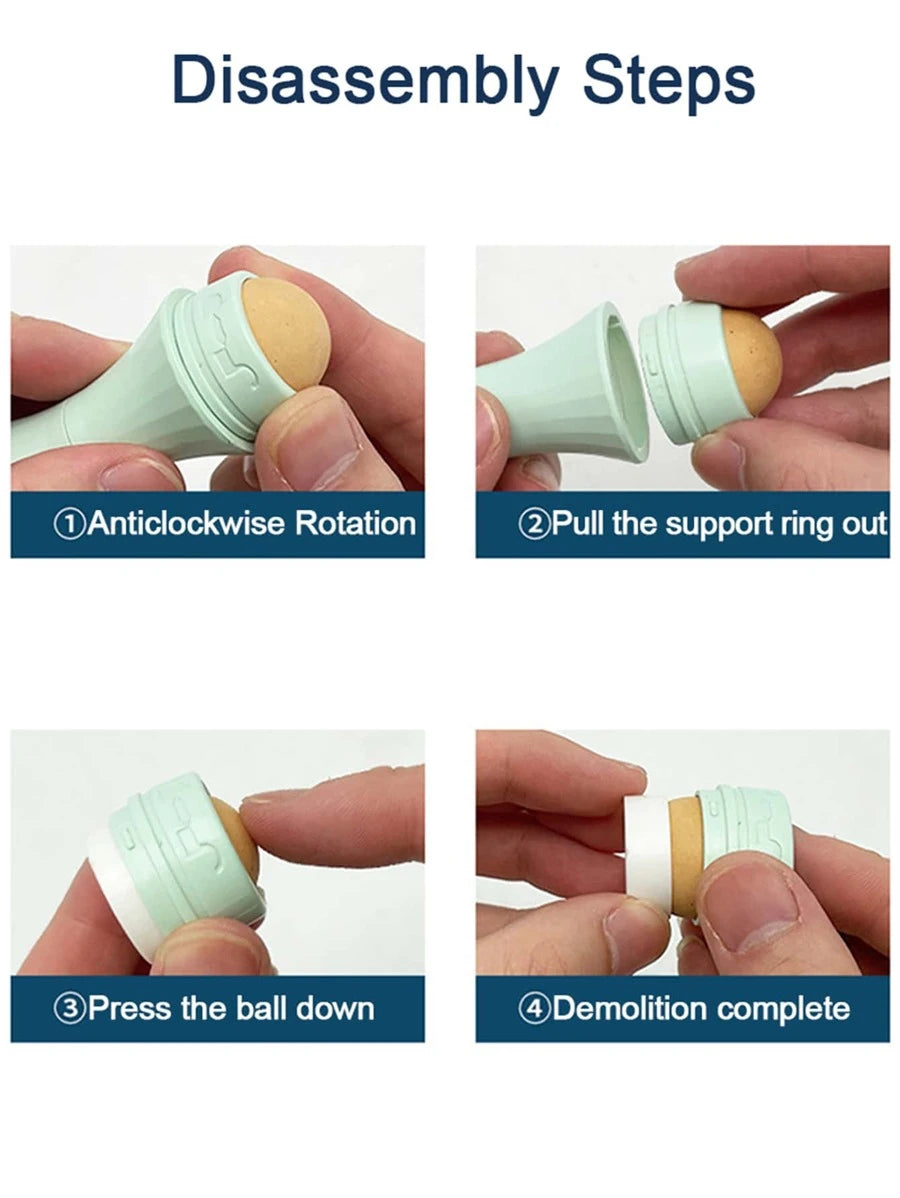 Disassembly Steps

①Anticlockwise Rotation

②Pull the support ring out

③Press the ball down

④Demolition complete