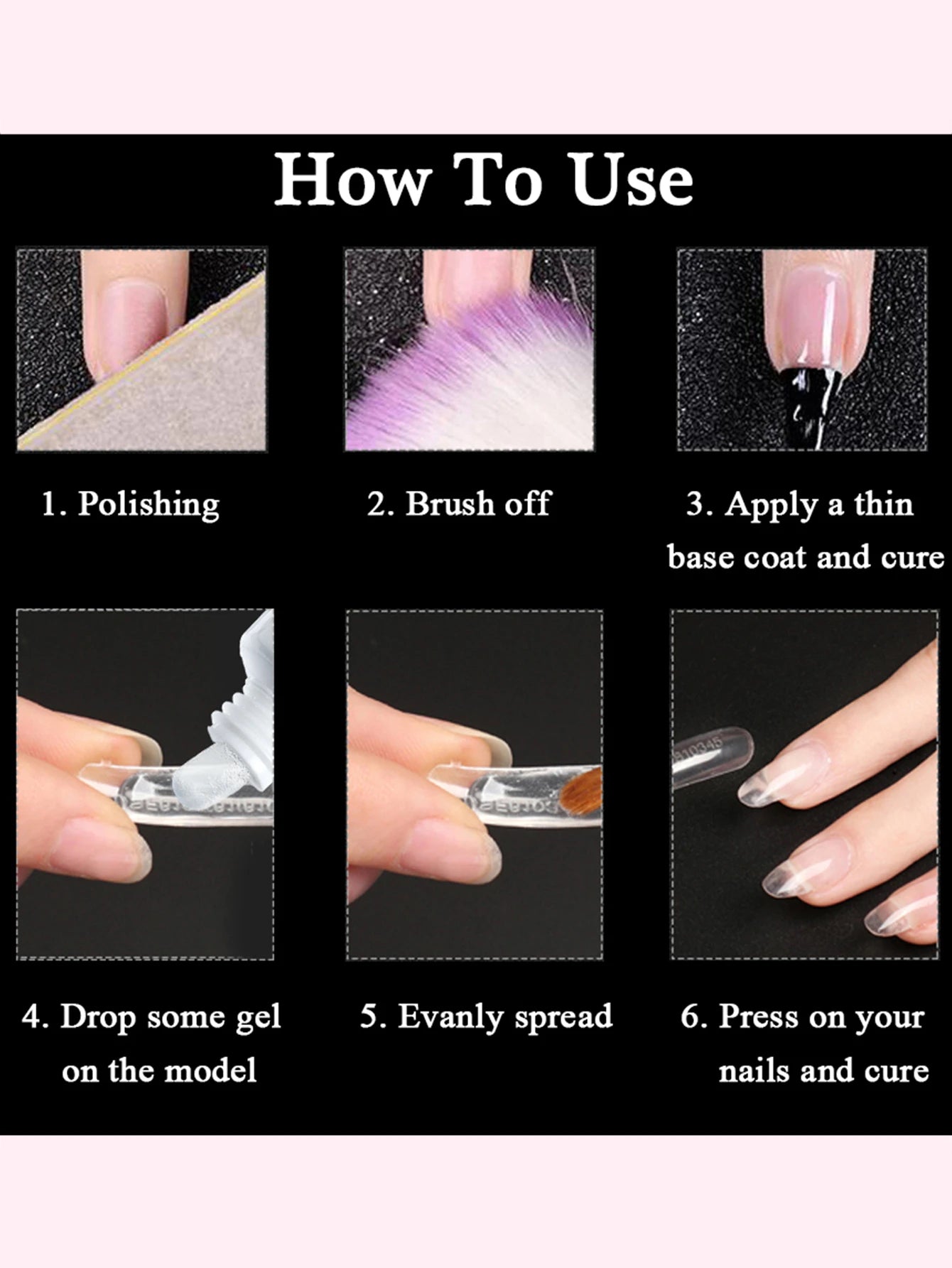 How To Use

1. Polishing

2. Brush off

3. Apply a thin base coat and cure

4. Drop some gel on the model

5. Evanly spread

6. Press on your nails and cure