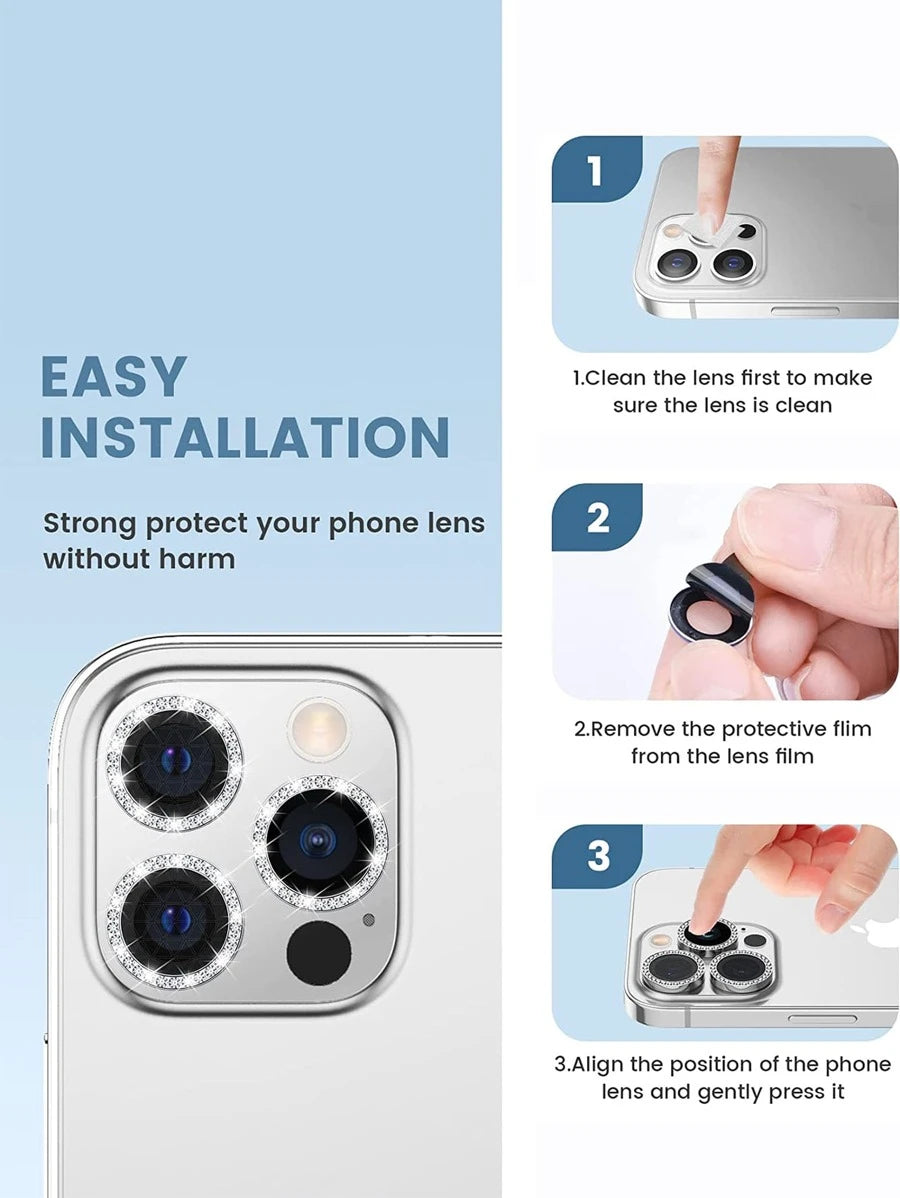 EASY INSTALLATION

Strong protect your phone lens without harm

1

1.Clean the lens first to make sure the lens is clean

2

2.Remove the protective flim from the lens film

3

3.Align the position of the phone lens and gently press it