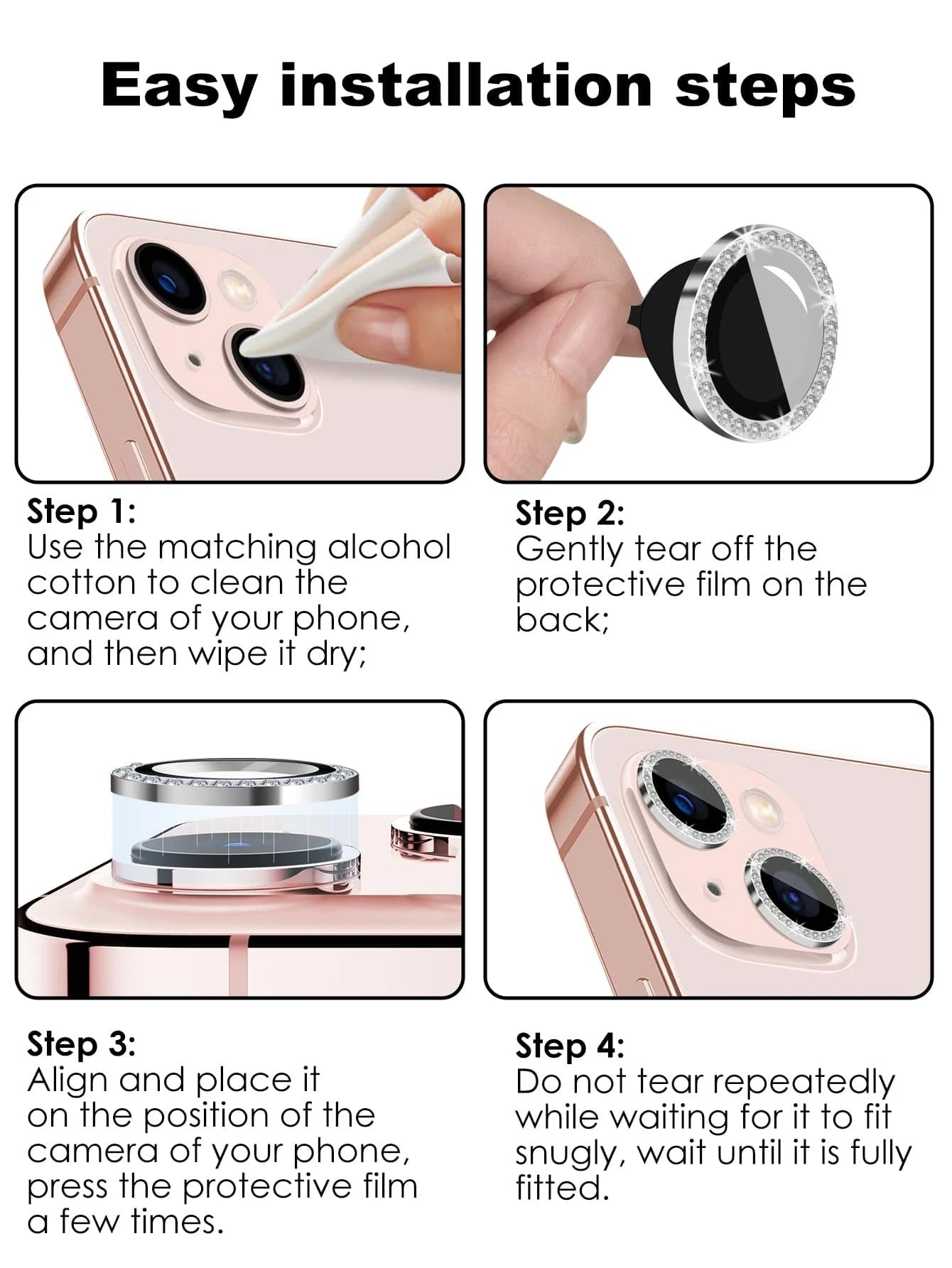 Easy installation steps

Step 1:
Use the matching alcohol cotton to clean the camera of your phone, and then wipe it dry;

Step 2:
Gently tear off the protective film on the back;

Step 3:
Align and place it on the position of the camera of your phone, press the protective film a few times.

Step 4:
Do not tear repeatedly while waiting for it to fit snugly, wait until it is fully fitted.