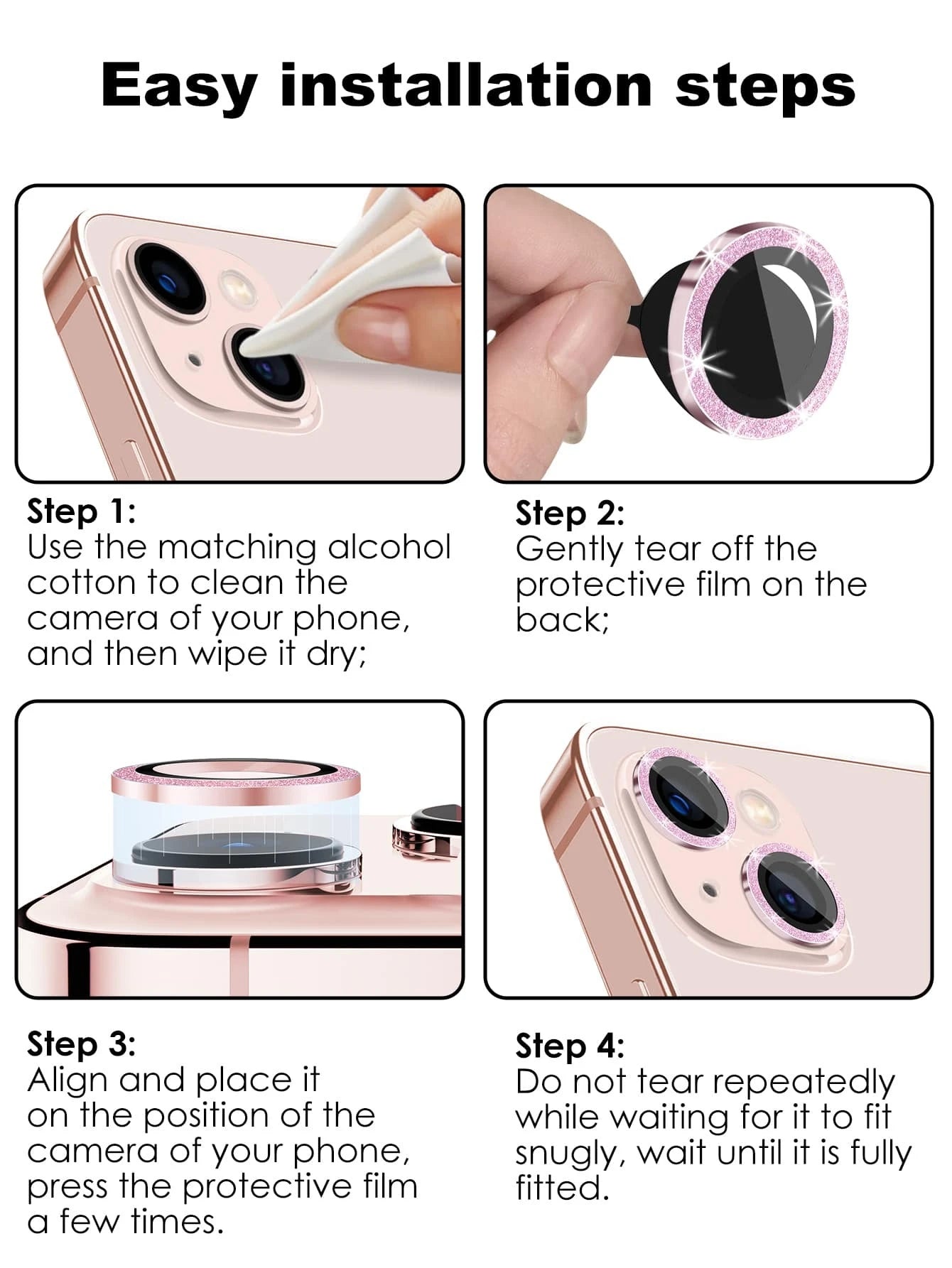 Easy installation steps

Step 1:
Use the matching alcohol cotton to clean the camera of your phone, and then wipe it dry;

Step 2:
Gently tear off the protective film on the back;

Step 3:
Align and place it on the position of the camera of your phone, press the protective film a few times.

Step 4:
Do not tear repeatedly while waiting for it to fit snugly, wait until it is fully fitted.