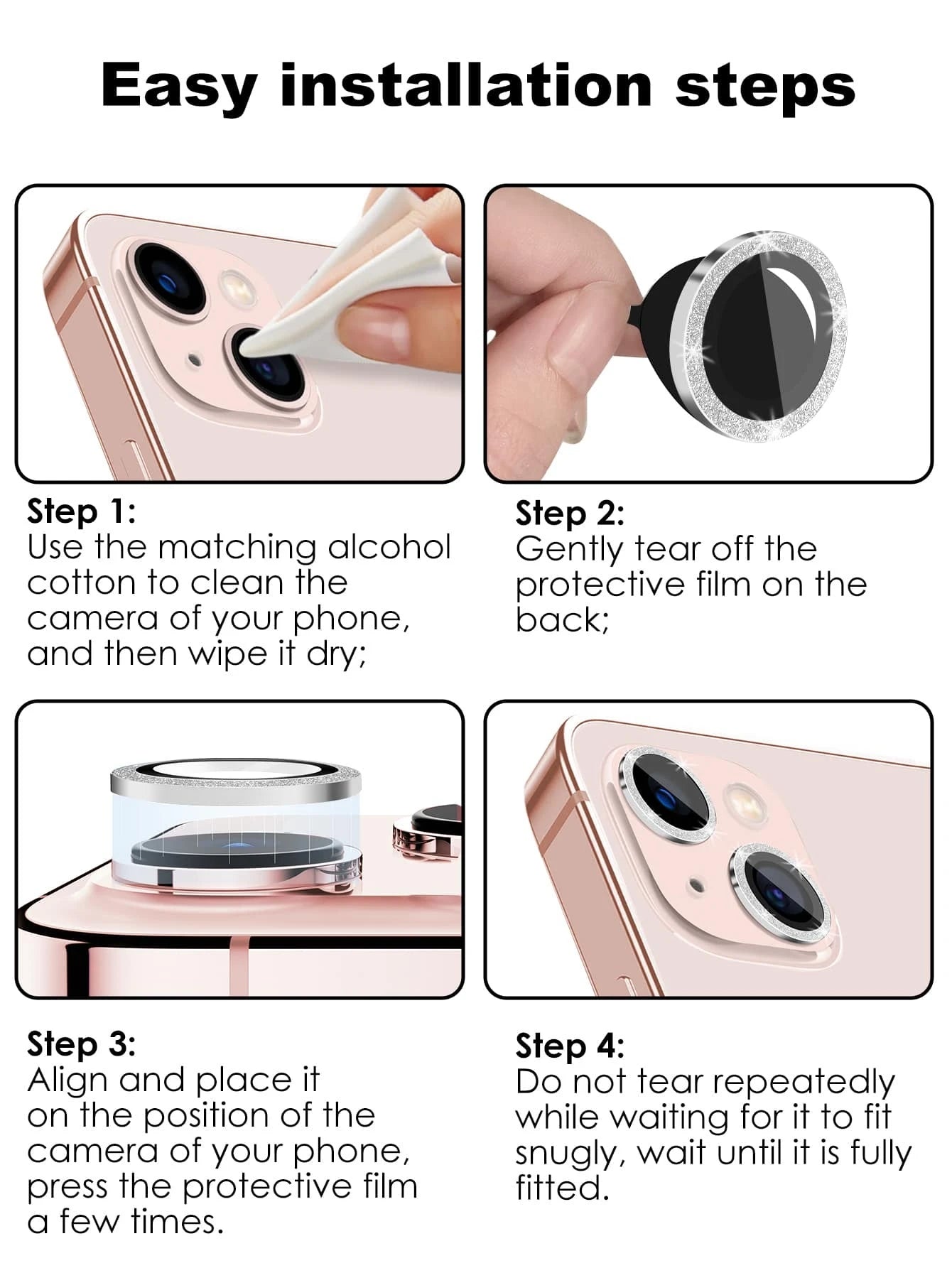 Easy installation steps

Step 1:
Use the matching alcohol cotton to clean the camera of your phone, and then wipe it dry;

Step 2:
Gently tear off the protective film on the back;

Step 3:
Align and place it on the position of the camera of your phone, press the protective film a few times.

Step 4:
Do not tear repeatedly while waiting for it to fit snugly, wait until it is fully fitted.