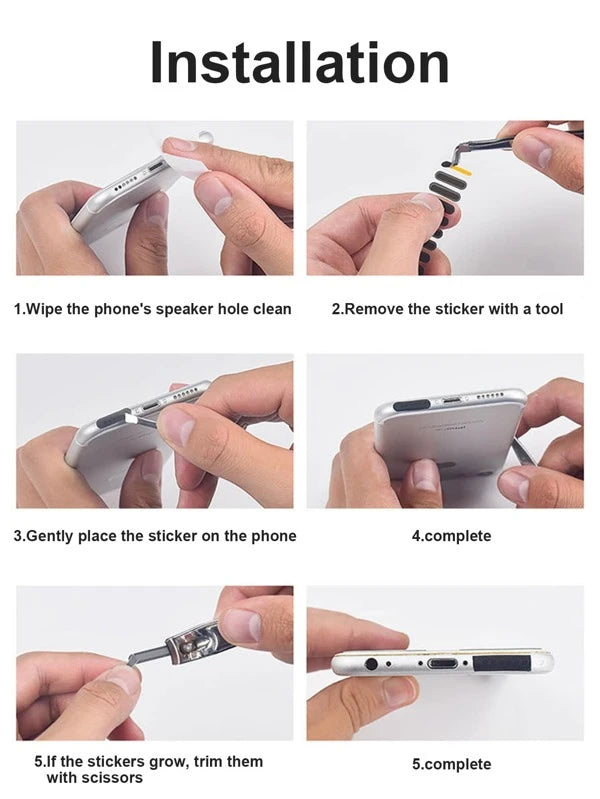 Installation

1.Wipe the phone's speaker hole clean

2.Remove the sticker with a tool

3.Gently place the sticker on the phone

4.complete

5.If the stickers grow, trim them with scissors

5.complete