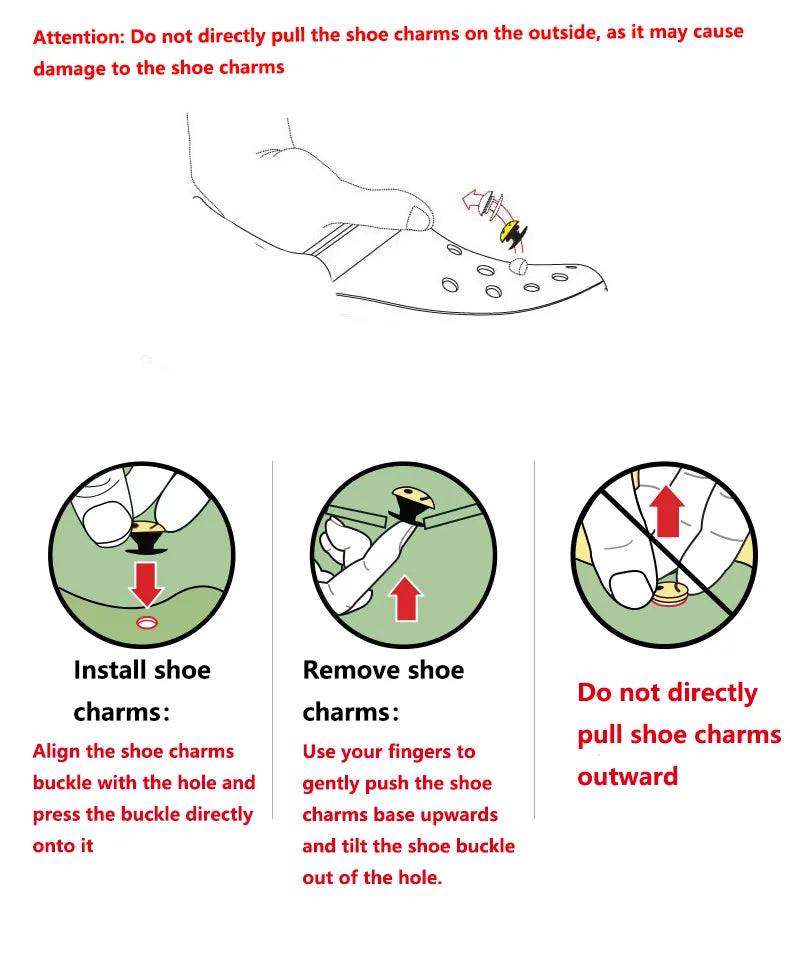 Attention: Do not directly pull the shoe charms on the outside, as it may cause damage to the shoe charms

Install shoe charms:

Align the shoe charms buckle with the hole and press the buckle directly onto it

Remove shoe charms:

Use your fingers to gently push the shoe charms base upwards and tilt the shoe buckle out of the hole.

Do not directly pull shoe charms outward