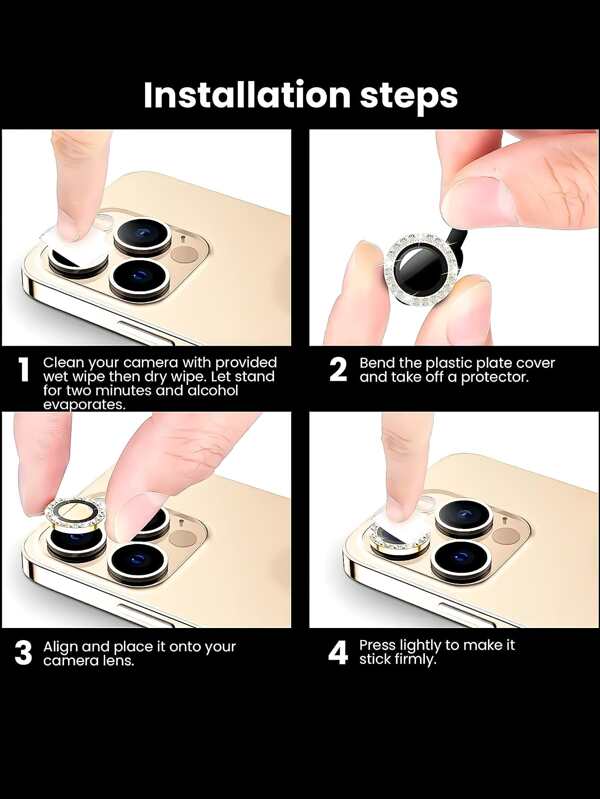 Installation steps

1 Clean your camera with provided wet wipe then dry wipe. Let stand for two minutes and alcohol evaporates.

2 Bend the plastic plate cover and take off a protector.

3 Align and place it onto your camera lens.

4 Press lightly to make it stick firmly.